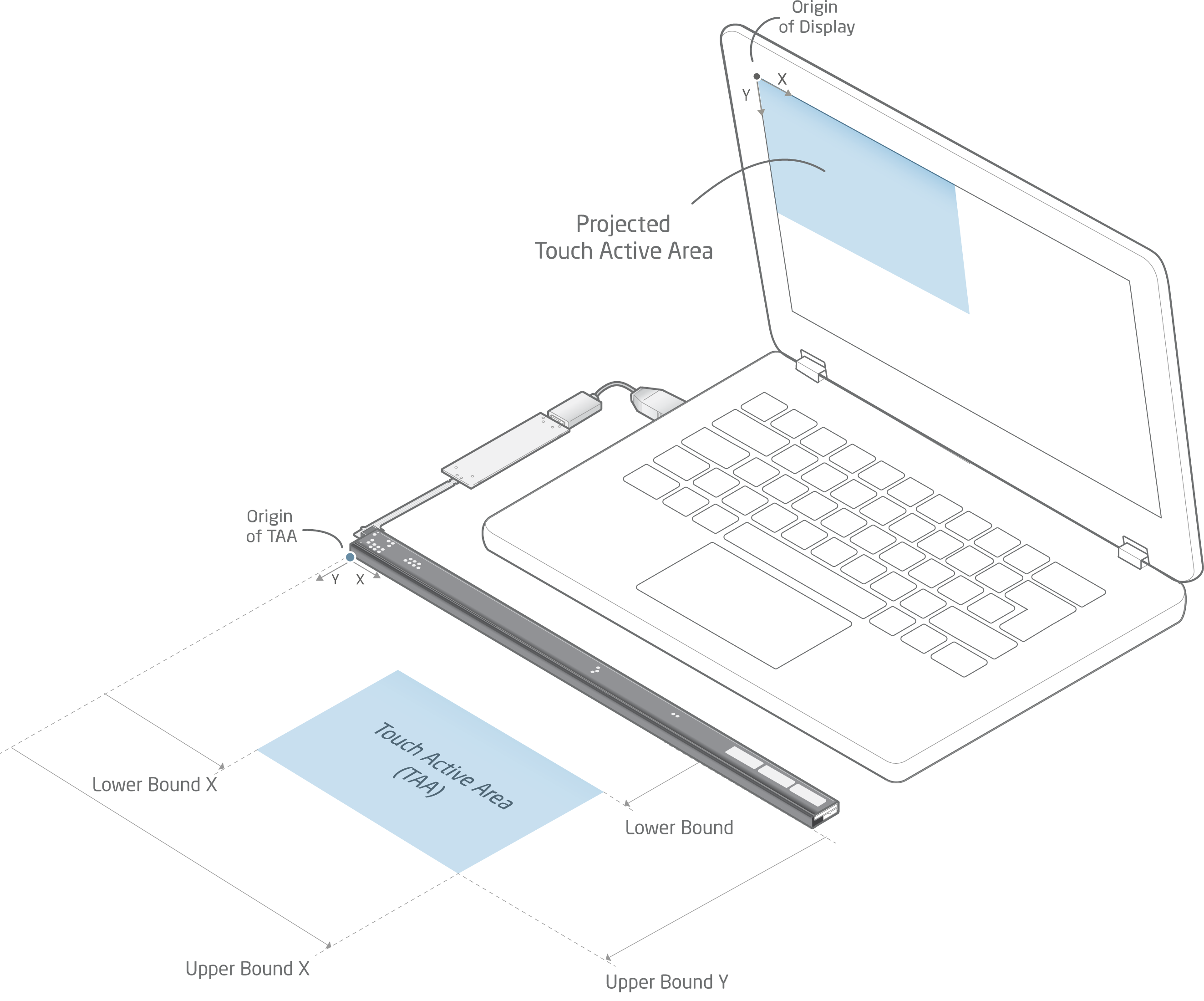 Origin of Display

X

Y

Projected Touch Active Area

Origin of TAA

Y X

Touch Active Area (TAA)

Lower Bound X

Lower Bound

Upper Bound X

Upper Bound Y